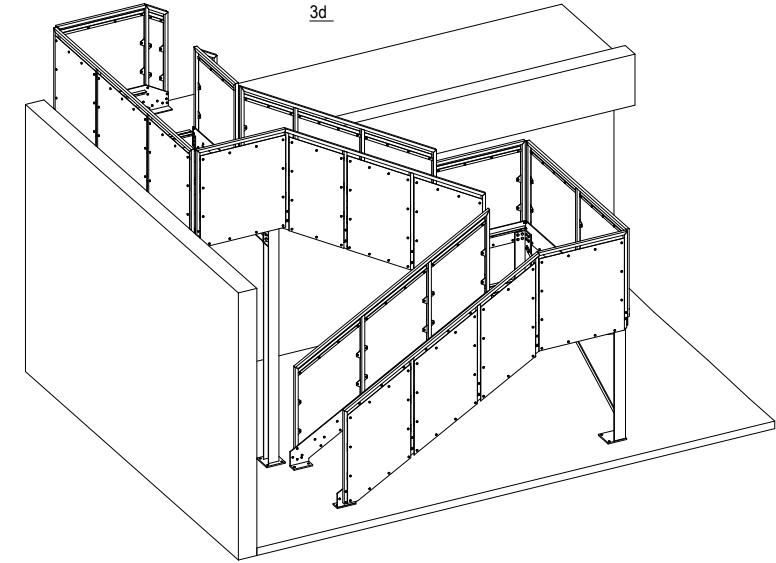 3d